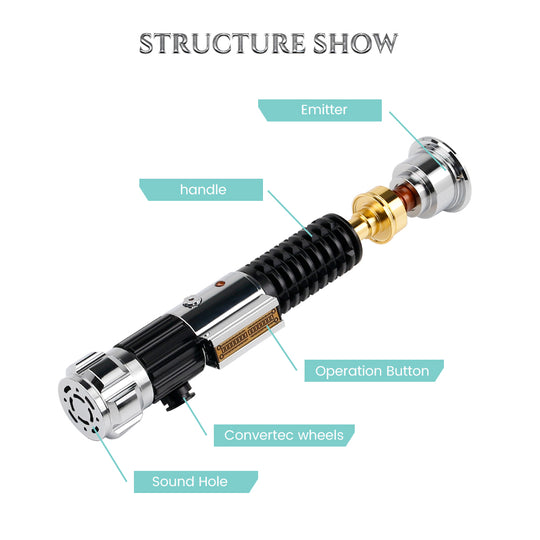 STRUCTURE SHOW

Emitter

handle

Operation Button

Convertec wheels

Sound Hole