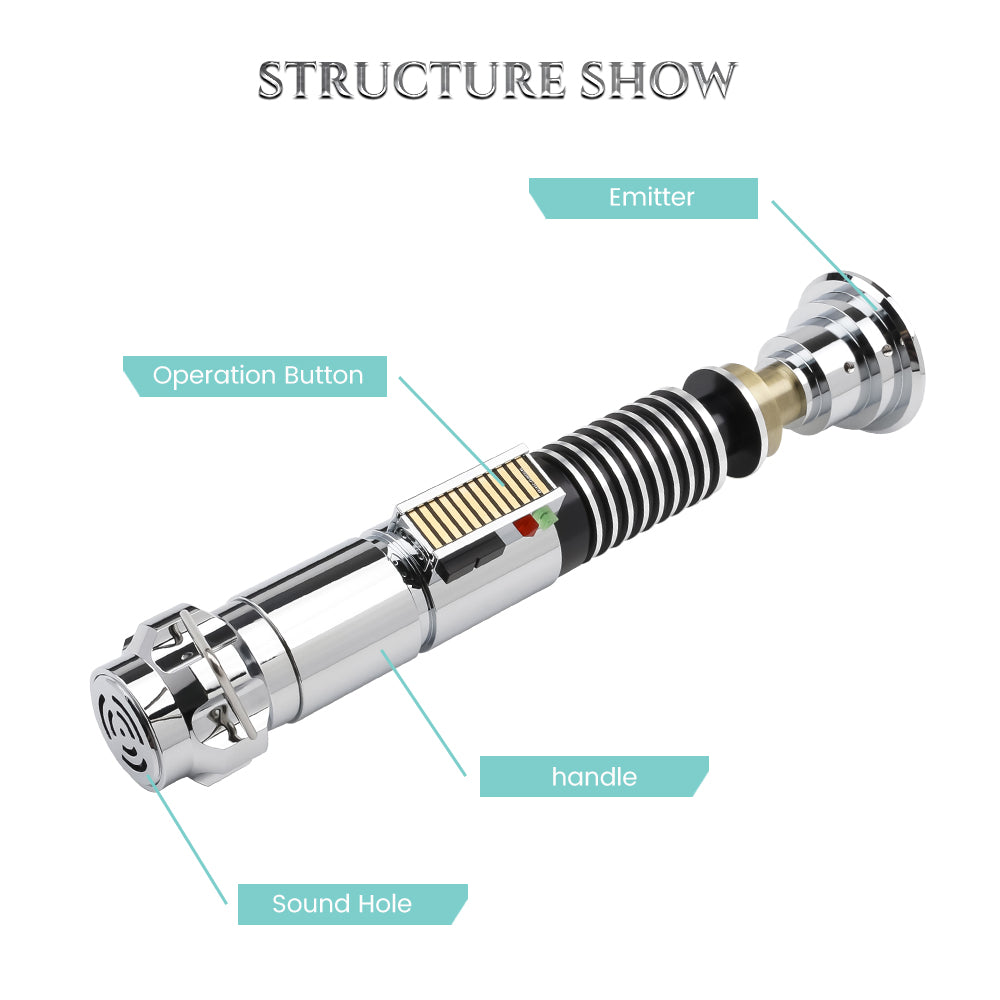 STRUCTURE SHOW

Emitter

Operation Button

handle

Sound Hole